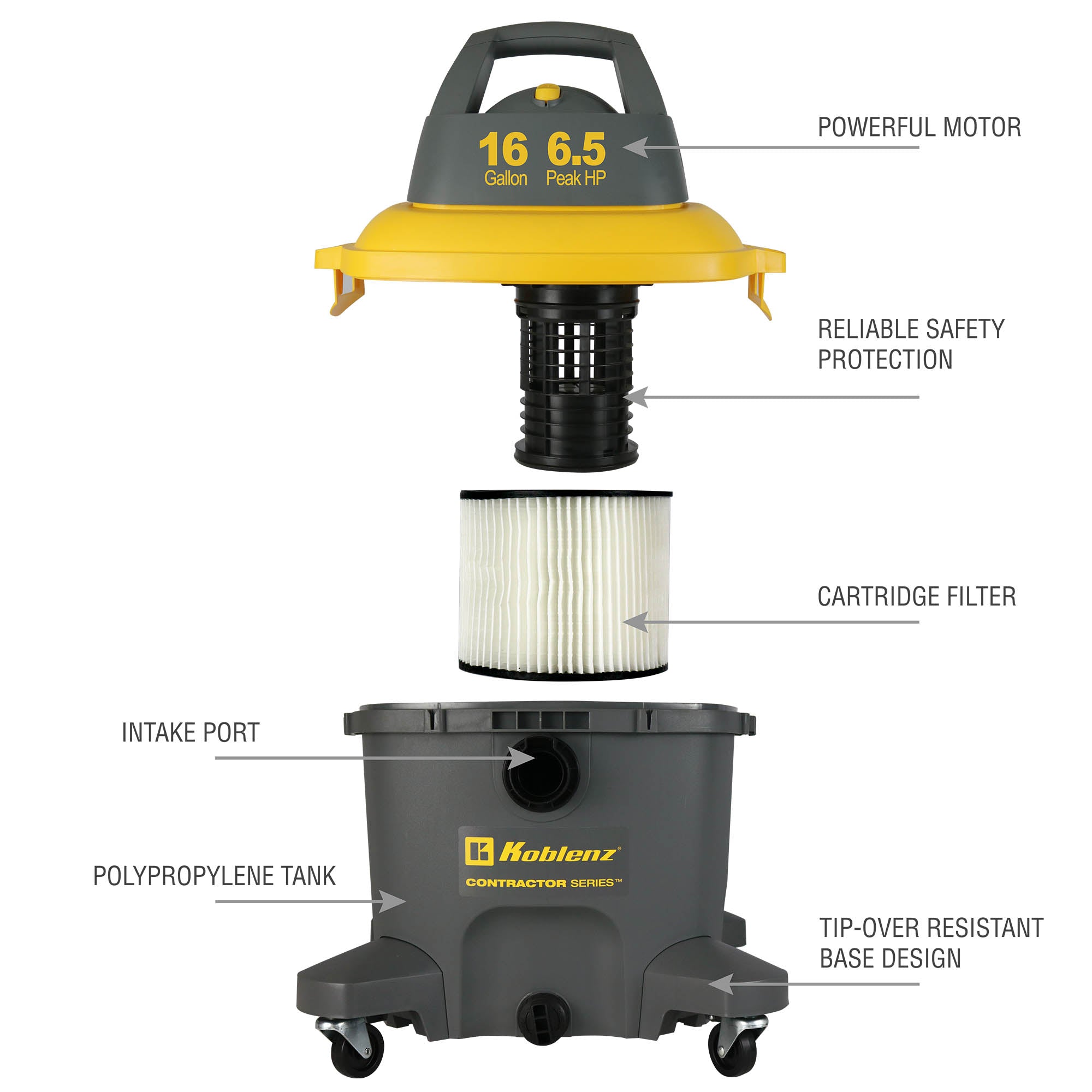 16 Gallon 6.5 Peak HP

POWERFUL MOTOR

RELIABLE SAFETY PROTECTION

CARTRIDGE FILTER

INTAKE PORT

Koblenz®
CONTRACTOR SERIES™

POLYPROPYLENE TANK

TIP-OVER RESISTANT BASE DESIGN