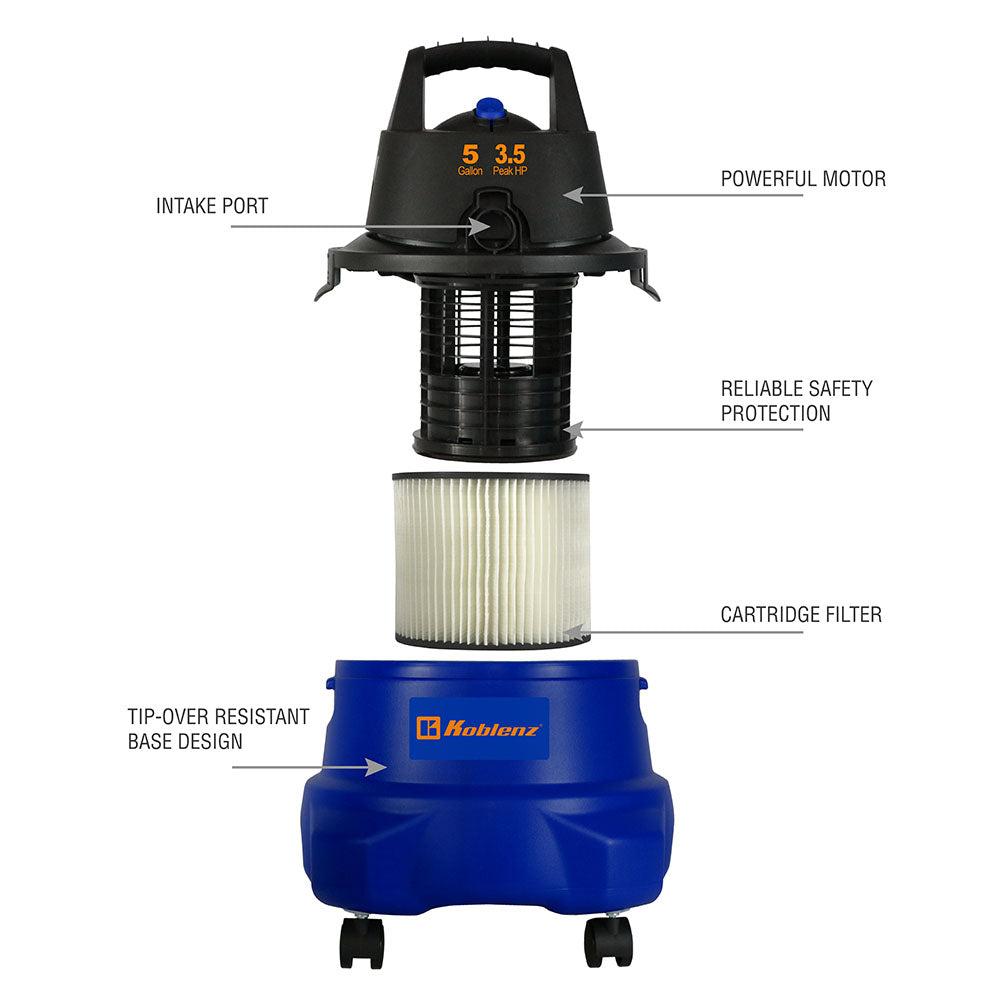 5 Gallon 3.5 Peak HP

POWERFUL MOTOR

INTAKE PORT

RELIABLE SAFETY PROTECTION

CARTRIDGE FILTER

TIP-OVER RESISTANT BASE DESIGN

Koblenz